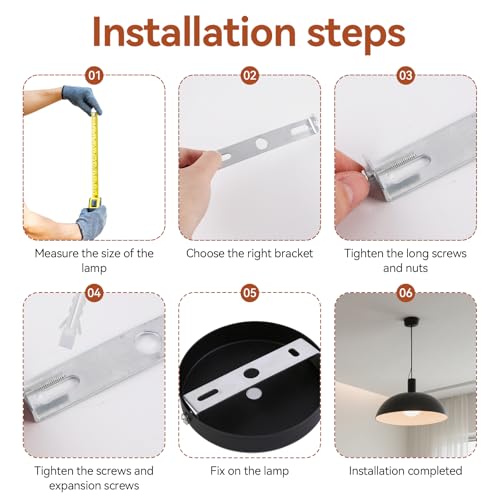 Installation steps

01

Measure the size of the lamp

02

Choose the right bracket

03

Tighten the long screws and nuts

04

Tighten the screws and expansion screws

05

Fix on the lamp

06

Installation completed