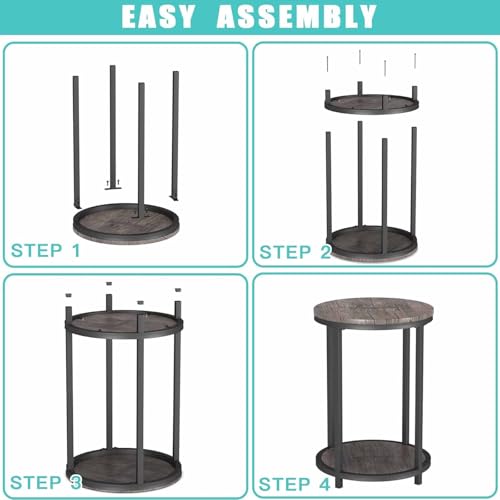 EASY ASSEMBLY

STEP 1

STEP 2

STEP 3

STEP 4