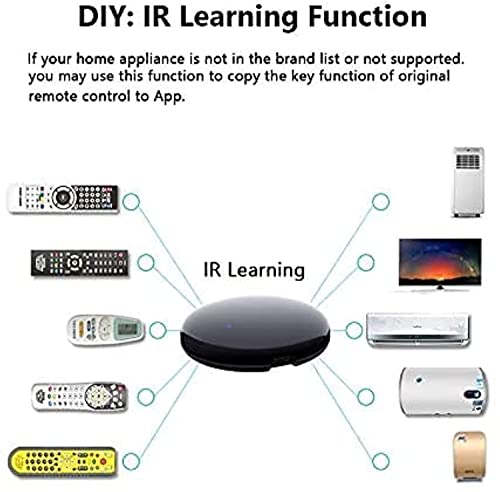 DIY: IR Learning Function

If your home appliance is not in the brand list or not supported. you may use this function to copy the key function of original remote control to App.

IR Learning