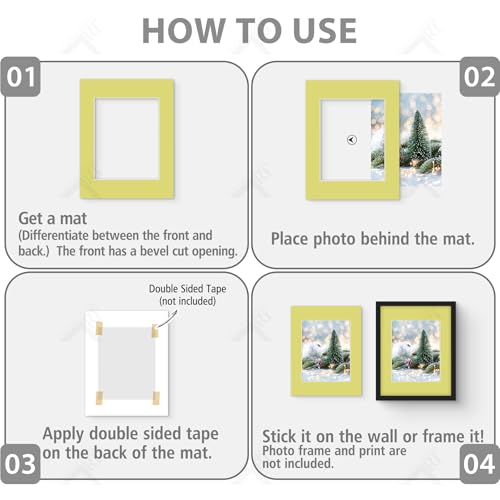 HOW TO USE

01

Get a mat
(Differentiate between the front and back.) The front has a bevel cut opening.

02

Place photo behind the mat.

Double Sided Tape
(not included)

Apply double sided tape on the back of the mat.

03

Stick it on the wall or frame it!
Photo frame and print are not included.

04