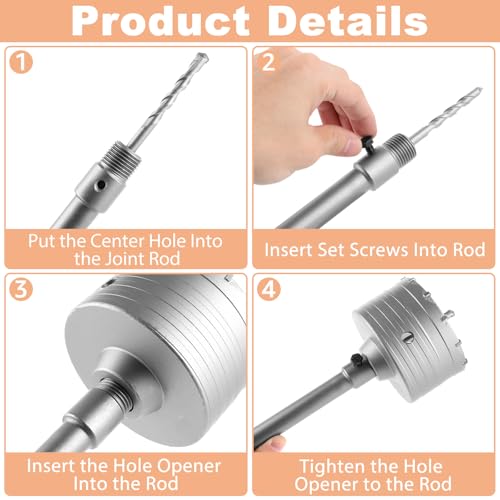 Product Details

1

Put the Center Hole Into the Joint Rod

2

Insert Set Screws Into Rod

3

Insert the Hole Opener Into the Rod

4

Tighten the Hole Opener to the Rod