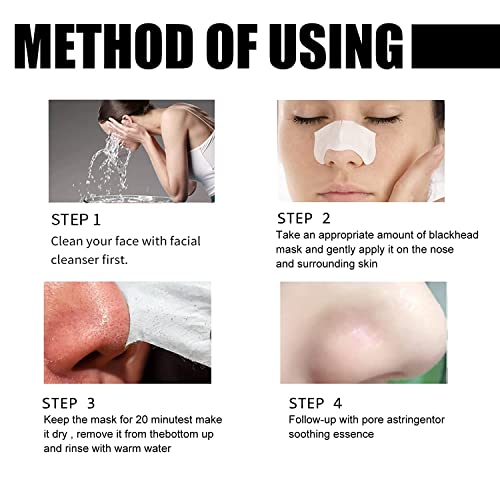 METHOD OF USING

STEP 1
Clean your face with facial cleanser first.

STEP 2
Take an appropriate amount of blackhead mask and gently apply it on the nose and surrounding skin

STEP 3
Keep the mask for 20 minutest make it dry , remove it from thebottom up and rinse with warm water

STEP 4
Follow-up with pore astringentor soothing essence