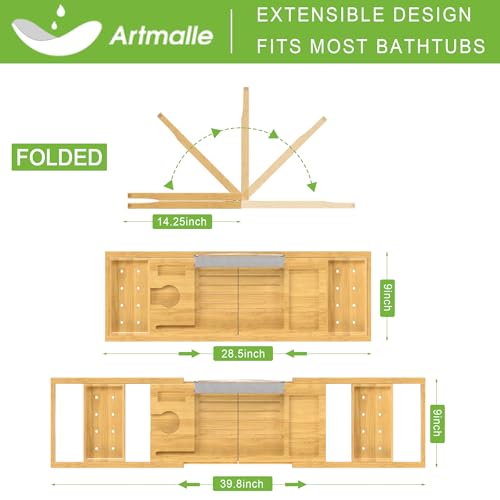 Artmalle

EXTENSIBLE DESIGN
FITS MOST BATHTUBS

FOLDED

14.25inch

9inch

28.5inch

9inch

39.8inch