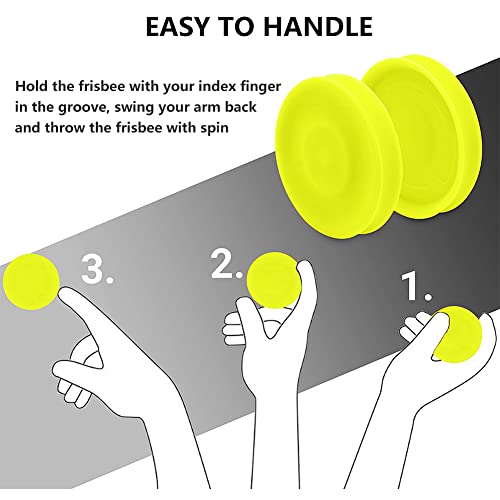 EASY TO HANDLE

Hold the frisbee with your index finger in the groove, swing your arm back and throw the frisbee with spin

3.

2.

1.