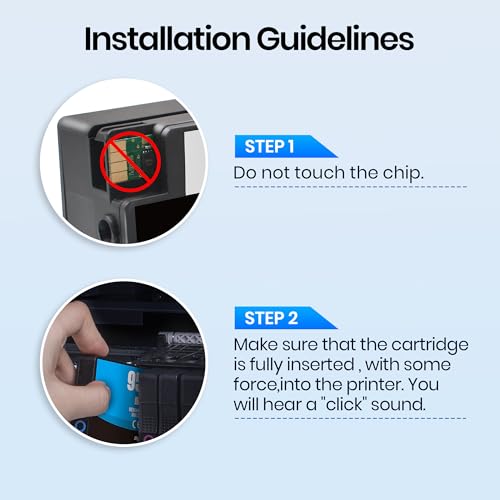 Installation Guidelines

STEP 1

Do not touch the chip.

STEP 2

Make sure that the cartridge is fully inserted , with some force,into the printer. You will hear a "click" sound.