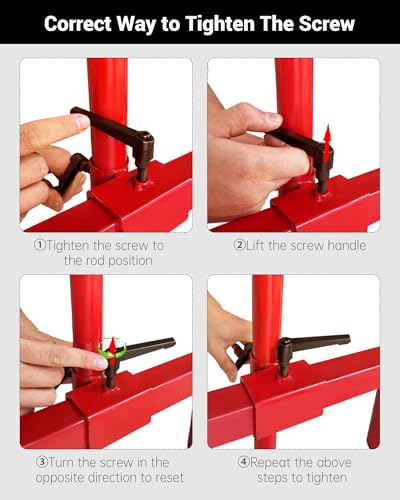 Correct Way to Tighten The Screw

①Tighten the screw to the rod position

②Lift the screw handle

③Turn the screw in the opposite direction to reset

④Repeat the above steps to tighten