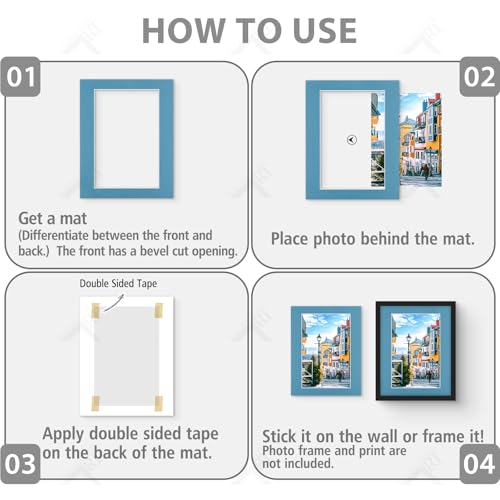 HOW TO USE

01

Get a mat
(Differentiate between the front and back.) The front has a bevel cut opening.

02

Place photo behind the mat.

Double Sided Tape

Apply double sided tape on the back of the mat.

03

Stick it on the wall or frame it!
Photo frame and print are not included.

04