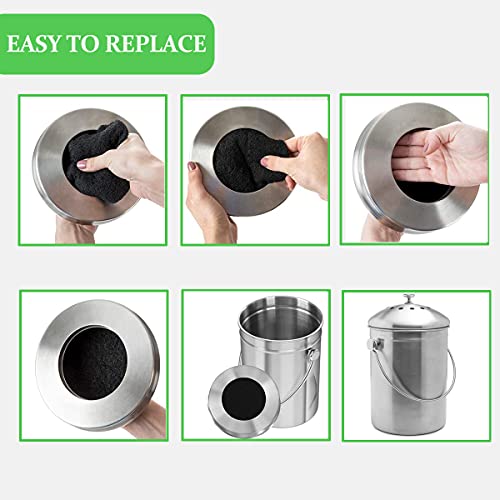 EASY TO REPLACE