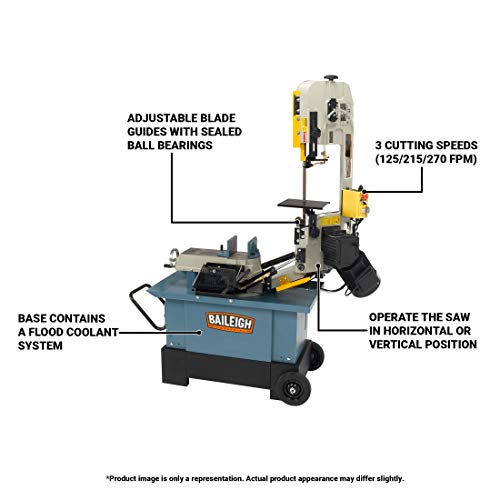 ADJUSTABLE BLADE GUIDES WITH SEALED BALL BEARINGS

3 CUTTING SPEEDS (125/215/270 FPM)

BASE CONTAINS A FLOOD COOLANT SYSTEM

BAILEIGH

OPERATE THE SAW IN HORIZONTAL OR VERTICAL POSITION

*Product image is only a representation. Actual product appearance may differ slightly.