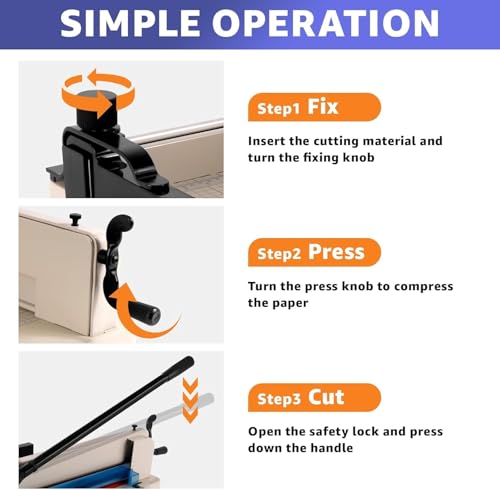 SIMPLE OPERATION

Step1 Fix

Insert the cutting material and turn the fixing knob

Step2 Press

Turn the press knob to compress the paper

Step3 Cut

Open the safety lock and press down the handle