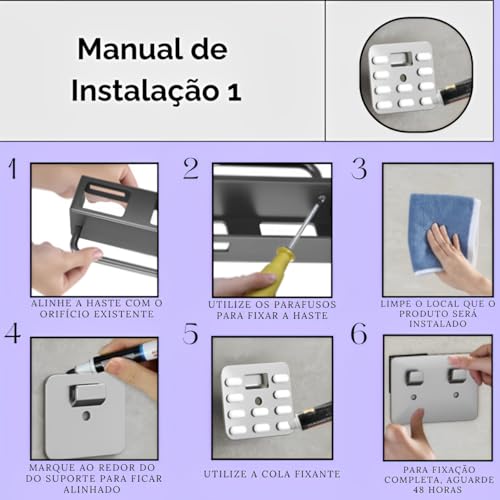 Manual de Instalação 1

1

ALINHE A HASTE COM O ORIFÍCIO EXISTENTE

2

UTILIZE OS PARAFUSOS PARA FIXAR A HASTE

3

LIMPE O LOCAL QUE O PRODUTO SERÁ INSTALADO

4

MARQUE AO REDOR DO DO SUPORTE PARA FICAR ALINHADO

5

UTILIZE A COLA FIXANTE

6

PARA FIXAÇÃO COMPLETA, AGUARDE 48 HORAS