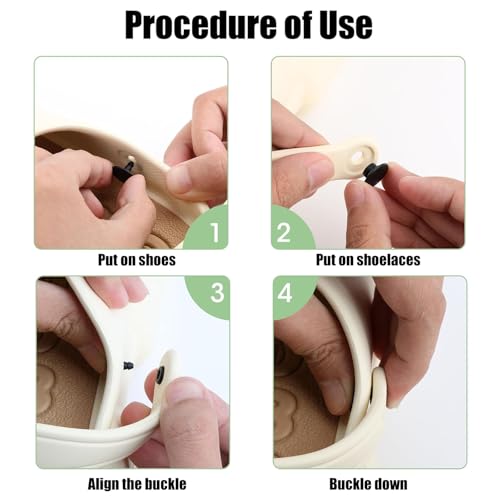 Procedure of Use

1

Put on shoes

2

Put on shoelaces

3

Align the buckle

4

Buckle down