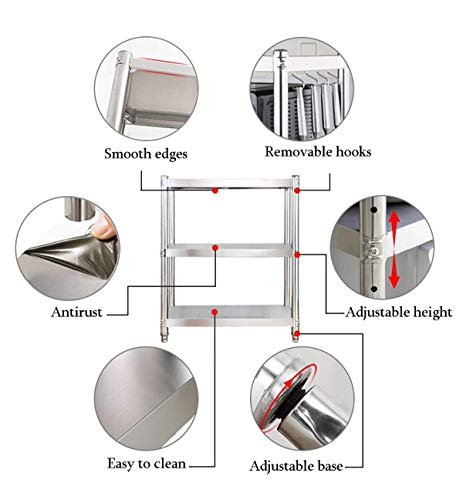 Smooth edges

Removable hooks

Antirust

Adjustable height

Easy to clean

Adjustable base