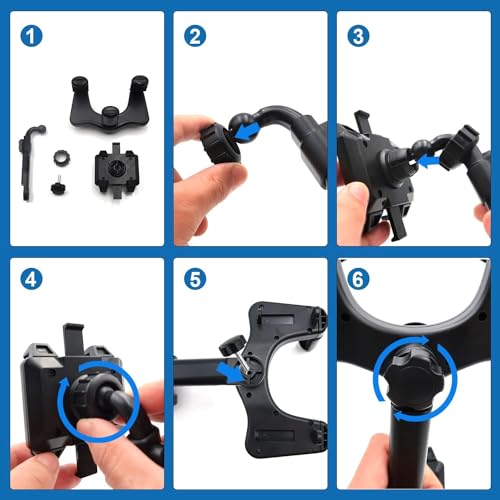 1
2
3
4
5
6