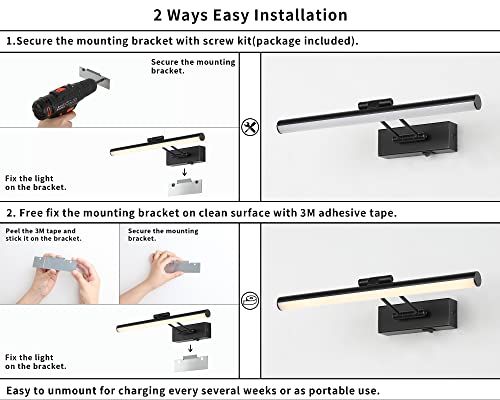 2 Ways Easy Installation

1.Secure the mounting bracket with screw kit(package included).

Secure the mounting bracket.

Fix the light on the bracket.

2. Free fix the mounting bracket on clean surface with 3M adhesive tape.

Peel the 3M tape and stick it on the bracket.

Secure the mounting bracket.

Fix the light on the bracket.

Easy to unmount for charging every several weeks or as portable use.