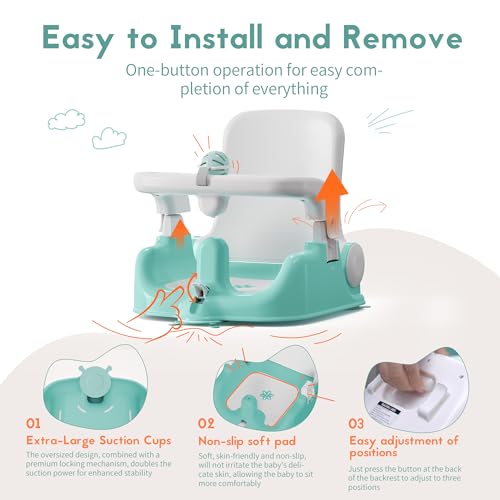 Easy to Install and Remove

One-button operation for easy completion of everything

01
Extra-Large Suction Cups
The oversized design, combined with a premium locking mechanism, doubles the suction power for enhanced stability

02
Non-slip soft pad
Soft, skin-friendly and non-slip, will not irritate the baby's delicate skin, allowing the baby to sit more comfortably

03
Easy adjustment of positions
Just press the button at the back of the backrest to adjust to three positions