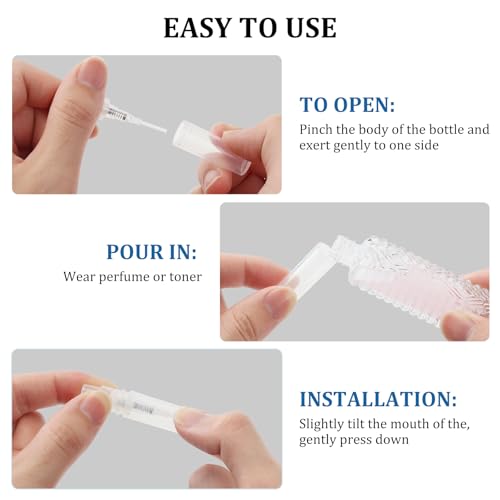 EASY TO USE

TO OPEN:
Pinch the body of the bottle and exert gently to one side

POUR IN:
Wear perfume or toner

INSTALLATION:
Slightly tilt the mouth of the, gently press down