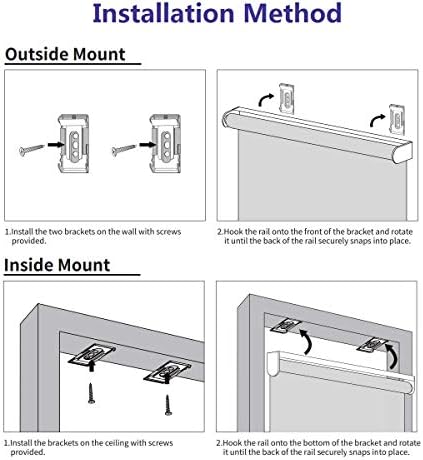 Installation Method

Outside Mount

1.Install the two brackets on the wall with screws provided.

2.Hook the rail onto the front of the bracket and rotate it until the back of the rail securely snaps into place.

Inside Mount

1.Install the brackets on the ceiling with screws provided.

2.Hook the rail onto the bottom of the bracket and rotate it until the back of the rail securely snaps into place.