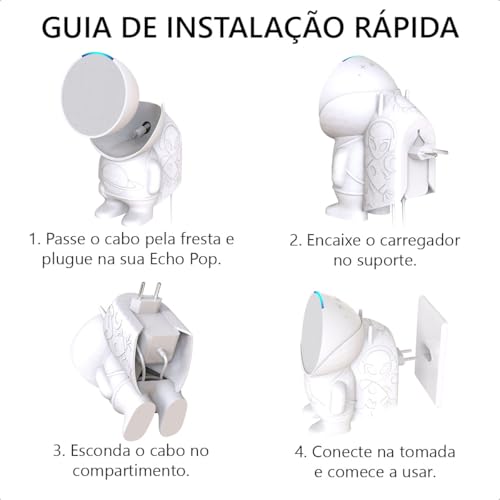 GUIA DE INSTALAÇÃO RÁPIDA

1. Passe o cabo pela fresta e plugue na sua Echo Pop.

2. Encaixe o carregador no suporte.

3. Esconda o cabo no compartimento.

4. Conecte na tomada e comece a usar.