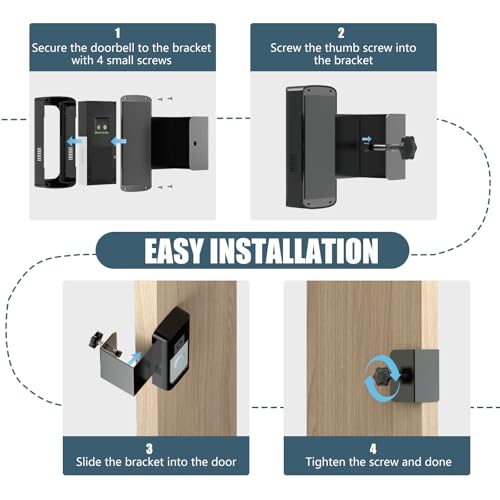 1
Secure the doorbell to the bracket with 4 small screws

2
Screw the thumb screw into the bracket

EASY INSTALLATION

3
Slide the bracket into the door

4
Tighten the screw and done