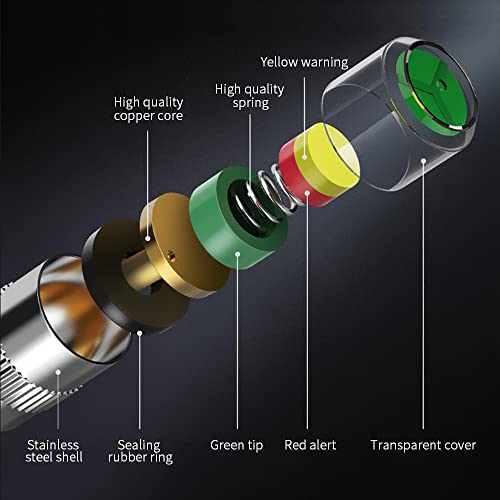 Yellow warning

High quality spring

High quality copper core

Stainless steel shell

Sealing rubber ring

Green tip

Red alert

Transparent cover