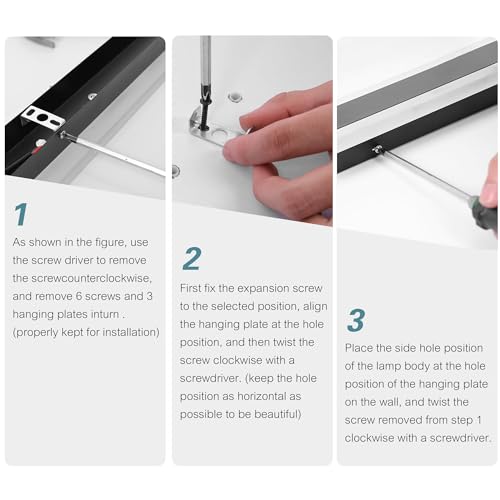 1

As shown in the figure, use the screw driver to remove the screwcounterclockwise, and remove 6 screws and 3 hanging plates inturn . (properly kept for installation)

2

First fix the expansion screw to the selected position, align the hanging plate at the hole position, and then twist the screw clockwise with a screwdriver. (keep the hole position as horizontal as possible to be beautiful)

3

Place the side hole position of the lamp body at the hole position of the hanging plate on the wall, and twist the screw removed from step 1 clockwise with a screwdriver.