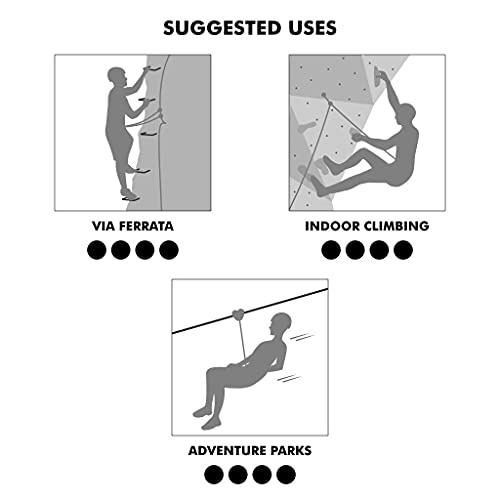 SUGGESTED USES

VIA FERRATA

INDOOR CLIMBING

ADVENTURE PARKS