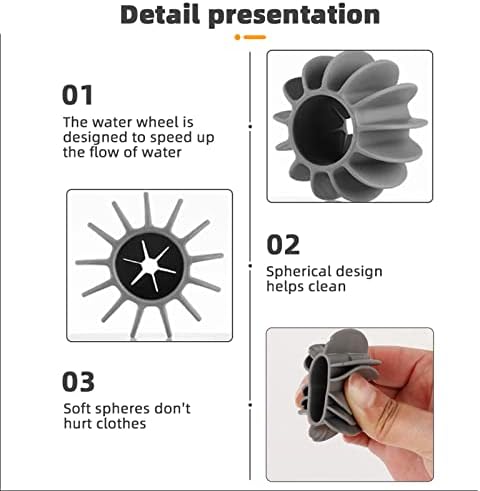 Detail presentation

01
The water wheel is designed to speed up the flow of water

02
Spherical design helps clean

03
Soft spheres don't hurt clothes