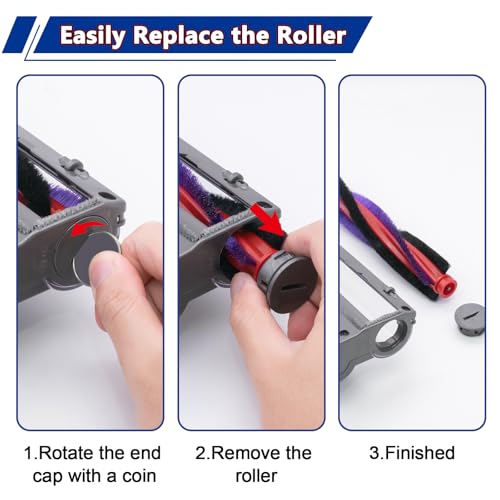 Easily Replace the Roller

1.Rotate the end cap with a coin

2.Remove the roller

3.Finished