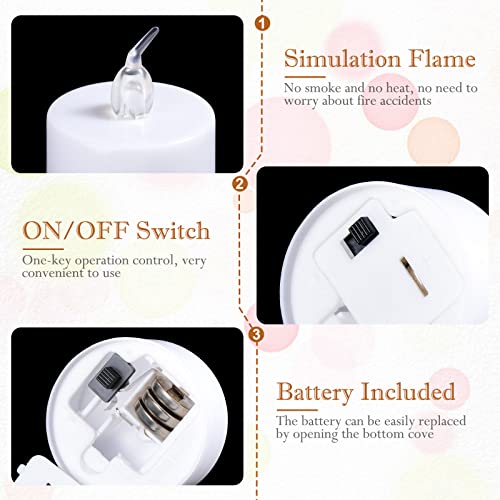 1

Simulation Flame

No smoke and no heat, no need to worry about fire accidents

2

ON/OFF Switch

One-key operation control, very convenient to use

3

Battery Included

The battery can be easily replaced by opening the bottom cove