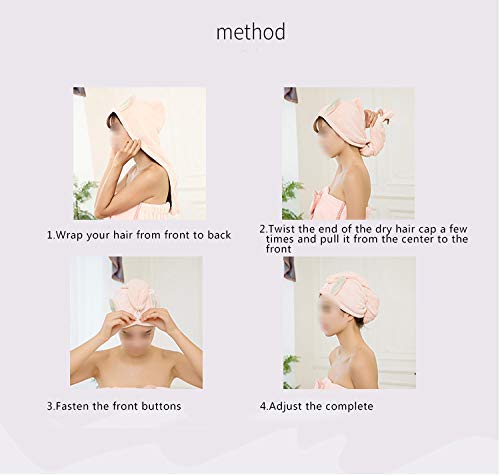 method

1.Wrap your hair from front to back

2.Twist the end of the dry hair cap a few times and pull it from the center to the front

3.Fasten the front buttons

4.Adjust the complete