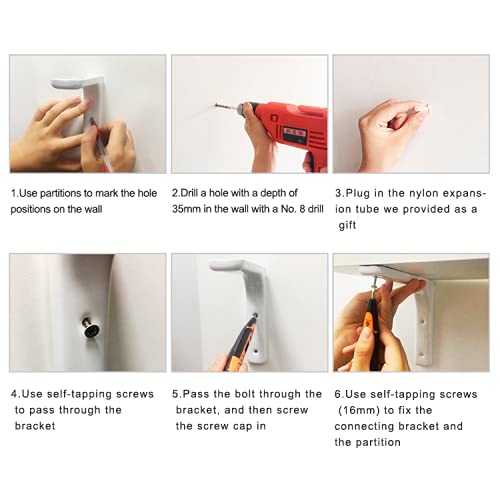 1.Use partitions to mark the hole positions on the wall

2.Drill a hole with a depth of 35mm in the wall with a No. 8 drill

3.Plug in the nylon expansion tube we provided as a gift

4.Use self-tapping screws to pass through the bracket

5.Pass the bolt through the bracket, and then screw the screw cap in

6.Use self-tapping screws (16mm) to fix the connecting bracket and the partition