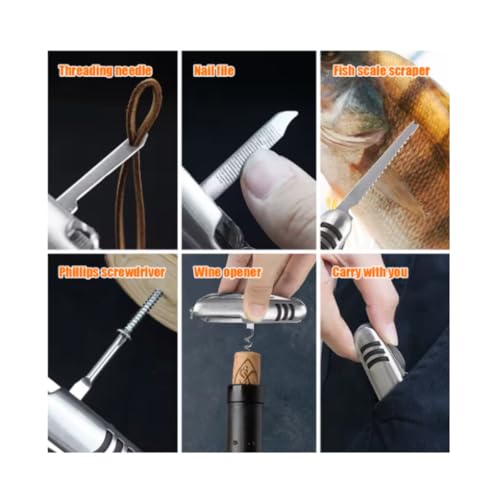 Threading needle

Nail file

Fish scale scraper

Phillips screwdriver

Wine opener

Carry with you