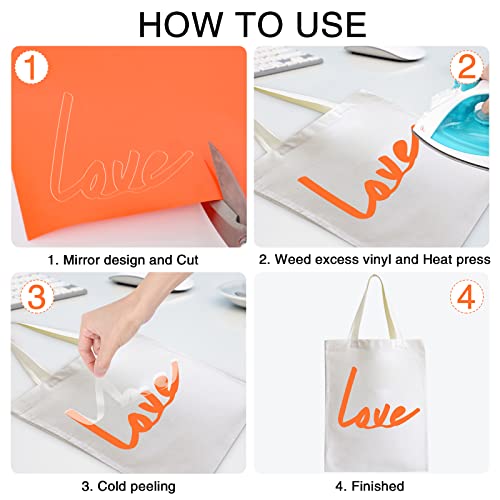 HOW TO USE

1

Love

1. Mirror design and Cut

2

Love

2. Weed excess vinyl and Heat press

3

Love

3. Cold peeling

4

Love

4. Finished