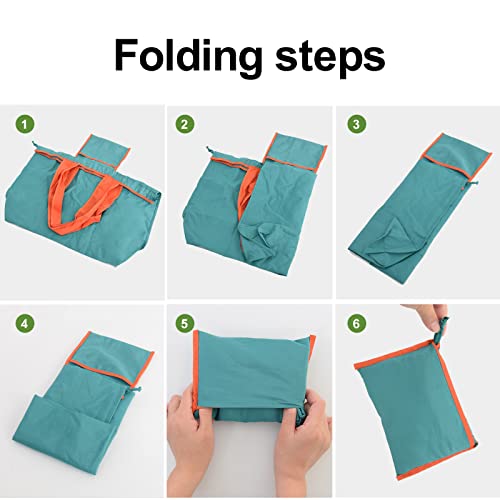 Folding steps

1

2

3

4

5

6