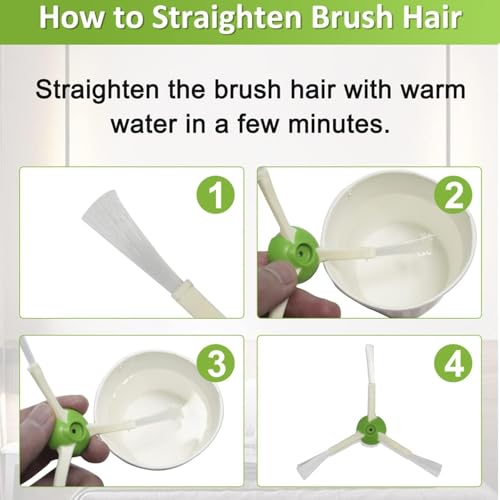 How to Straighten Brush Hair

Straighten the brush hair with warm water in a few minutes.

1

2

3

4