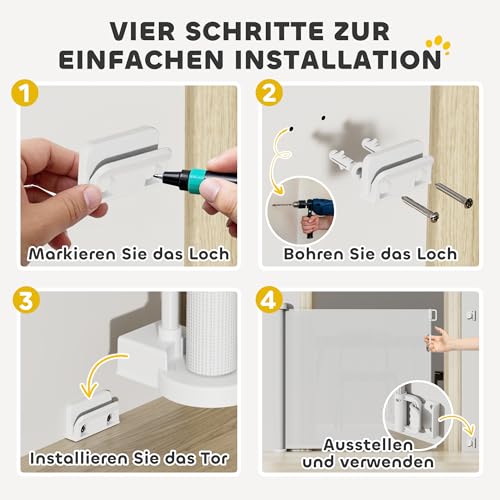 VIER SCHRITTE ZUR EINFACHEN INSTALLATION

1
Markieren Sie das Loch

2
Bohren Sie das Loch

3
Installieren Sie das Tor

4
Ausstellen und verwenden