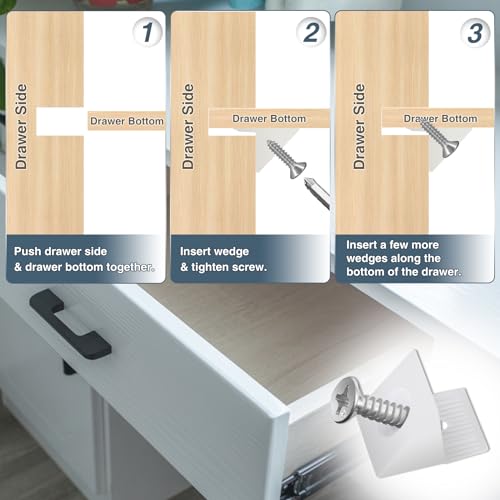 1

Drawer Side

Drawer Bottom

Push drawer side & drawer bottom together.

2

Drawer Side

Drawer Bottom

Insert wedge & tighten screw.

3

Drawer Side

Drawer Bottom

Insert a few more wedges along the bottom of the drawer.