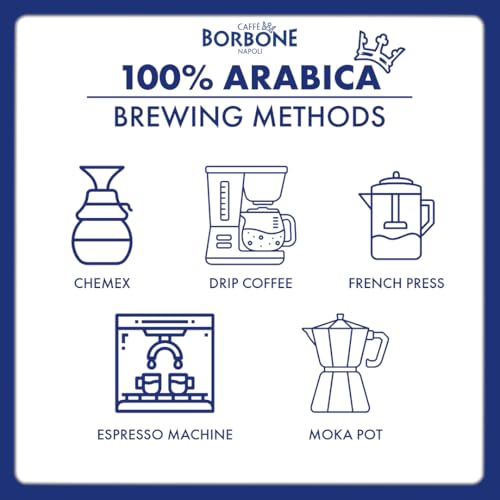 CAFFÈ BORBONE NAPOLI

100% ARABICA

BREWING METHODS

CHEMEX

DRIP COFFEE

FRENCH PRESS

ESPRESSO MACHINE

MOKA POT