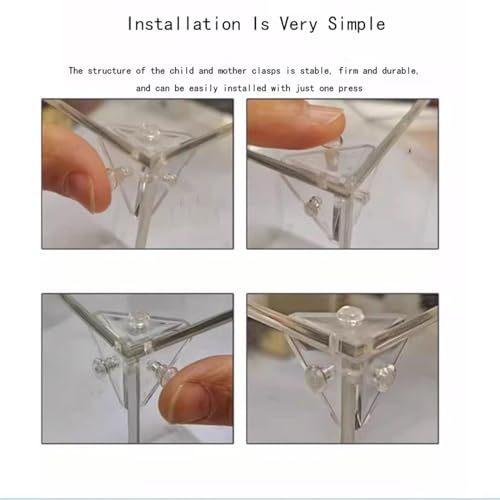 Installation Is Very Simple

The structure of the child and mother clasps is stable, firm and durable, and can be easily installed with just one press