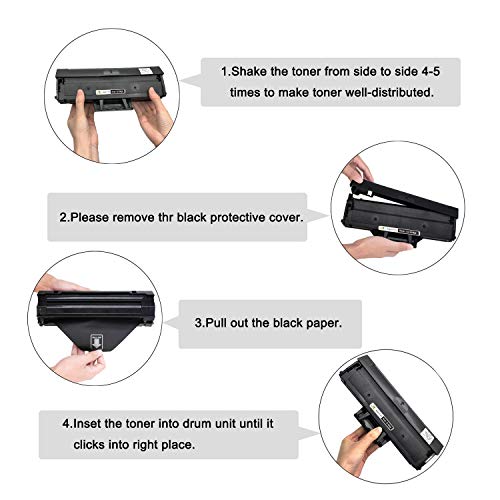 1.Shake the toner from side to side 4-5 times to make toner well-distributed.

2.Please remove thr black protective cover.

3.Pull out the black paper.

4.Inset the toner into drum unit until it clicks into right place.