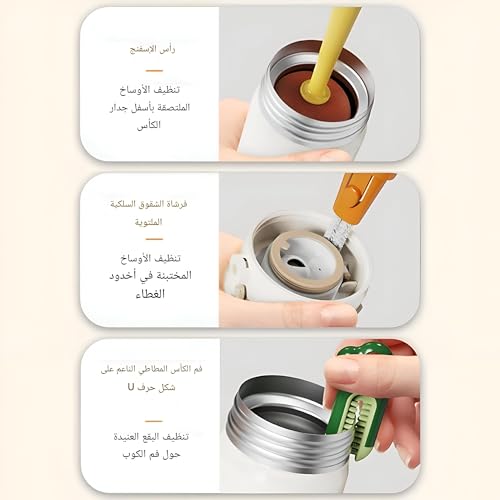 رأس الإسفنج

تنظيف الأوساخ الملتصقة بأسفل جدار الكأس

فرشاة الشقوق السلكية الملتوية

تنظيف الأوساخ المختبئة في أخدود الغطاء

فم الكأس المطاطي الناعم على شكل حرف U

تنظيف البقع العنيدة حول فم الكوب