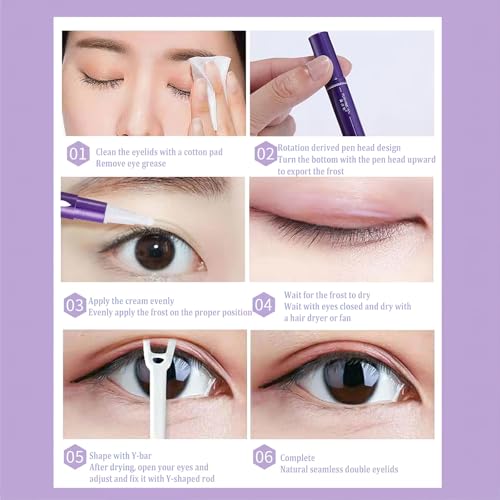 01 Clean the eyelids with a cotton pad
Remove eye grease

02 Rotation derived pen head design
Turn the bottom with the pen head upward to export the frost

03 Apply the cream evenly
Evenly apply the frost on the proper position

04 Wait for the frost to dry
Wait with eyes closed and dry with a hair dryer or fan

05 Shape with Y-bar
After drying, open your eyes and adjust and fix it with Y-shaped rod

06 Complete
Natural seamless double eyelids