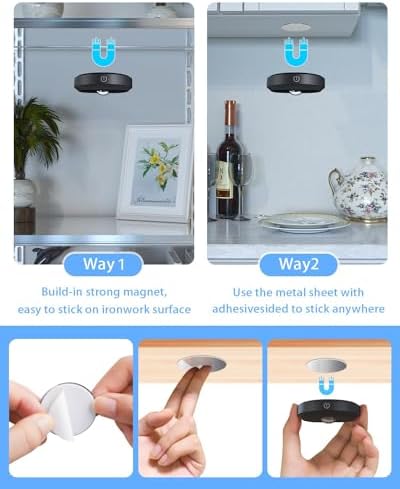 Way 1

Build-in strong magnet, easy to stick on ironwork surface

Way2

Use the metal sheet with adhesivesided to stick anywhere