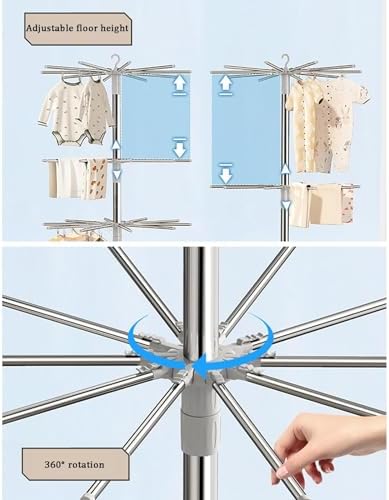 Adjustable floor height

360° rotation