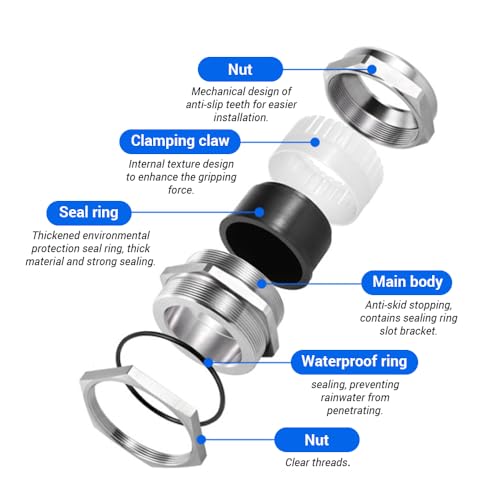 Nut

Mechanical design of anti-slip teeth for easier installation.

Clamping claw

Internal texture design to enhance the gripping force.

Seal ring

Thickened environmental protection seal ring, thick material and strong sealing.

Main body

Anti-skid stopping, contains sealing ring slot bracket.

Waterproof ring

sealing, preventing rainwater from penetrating.

Nut

Clear threads.