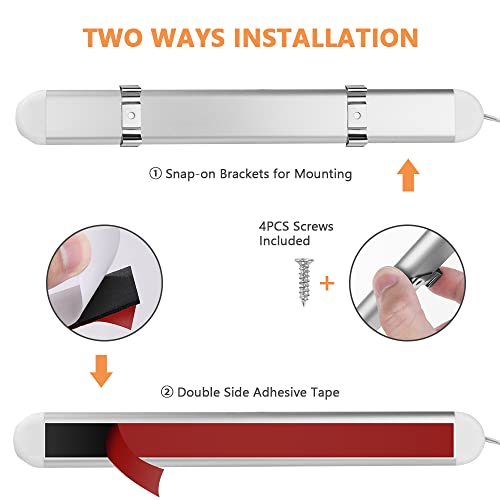 TWO WAYS INSTALLATION

① Snap-on Brackets for Mounting

4PCS Screws Included

+

② Double Side Adhesive Tape