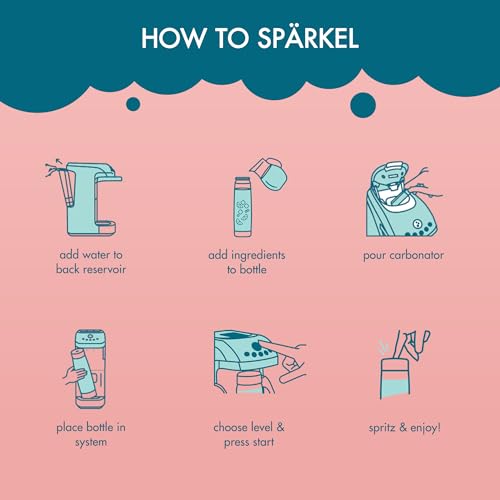 HOW TO SPÄRKEL

add water to back reservoir

add ingredients to bottle

pour carbonator

place bottle in system

choose level & press start

spritz & enjoy!