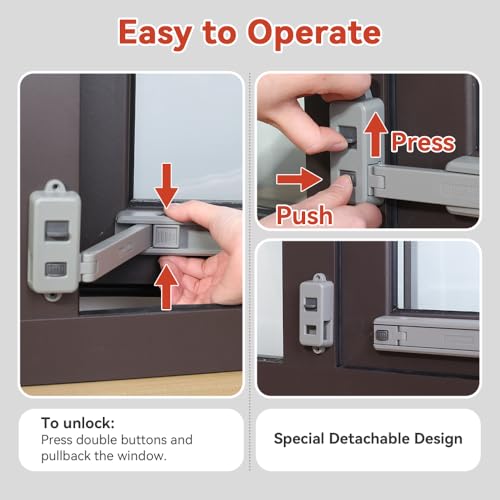 Easy to Operate

Press

Push

To unlock:
Press double buttons and pullback the window.

Special Detachable Design