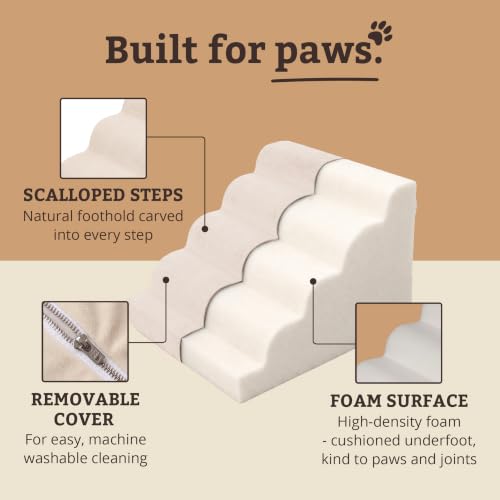 Built for paws.

SCALLOPED STEPS
Natural foothold carved into every step

REMOVABLE COVER
For easy, machine washable cleaning

FOAM SURFACE
High-density foam - cushioned underfoot, kind to paws and joints